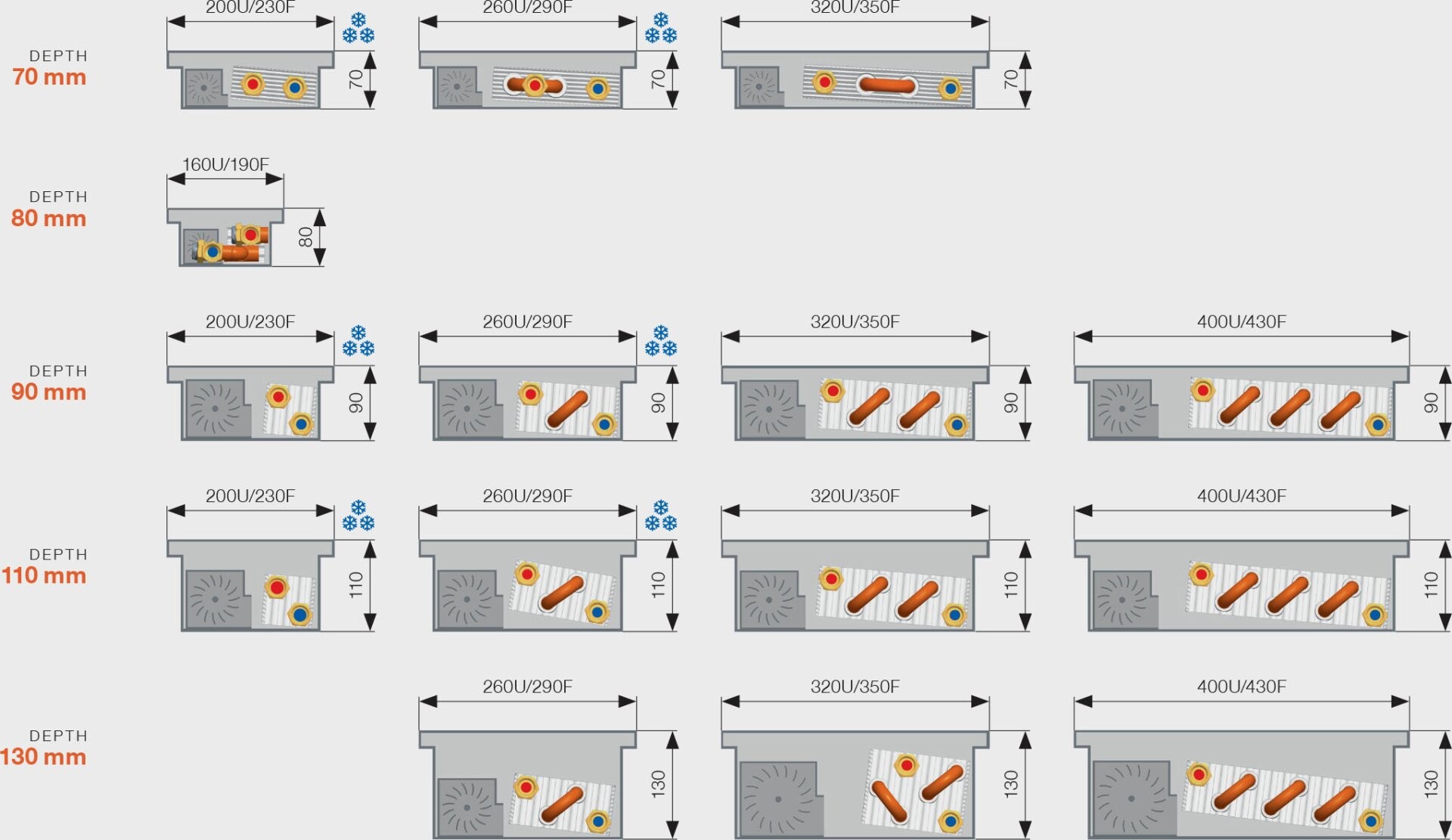 DEPTH
70 mm

200U/230F
70

260U/290F
70

320U/350F
70

DEPTH
80 mm

160U/190F
80

DEPTH
90 mm

200U/230F
90

260U/290F
90

320U/350F
90

400U/430F
90

DEPTH
110 mm

200U/230F
110

260U/290F
110

320U/350F
110

400U/430F
110

DEPTH
130 mm

260U/290F
130

320U/350F
130

400U/430F
130